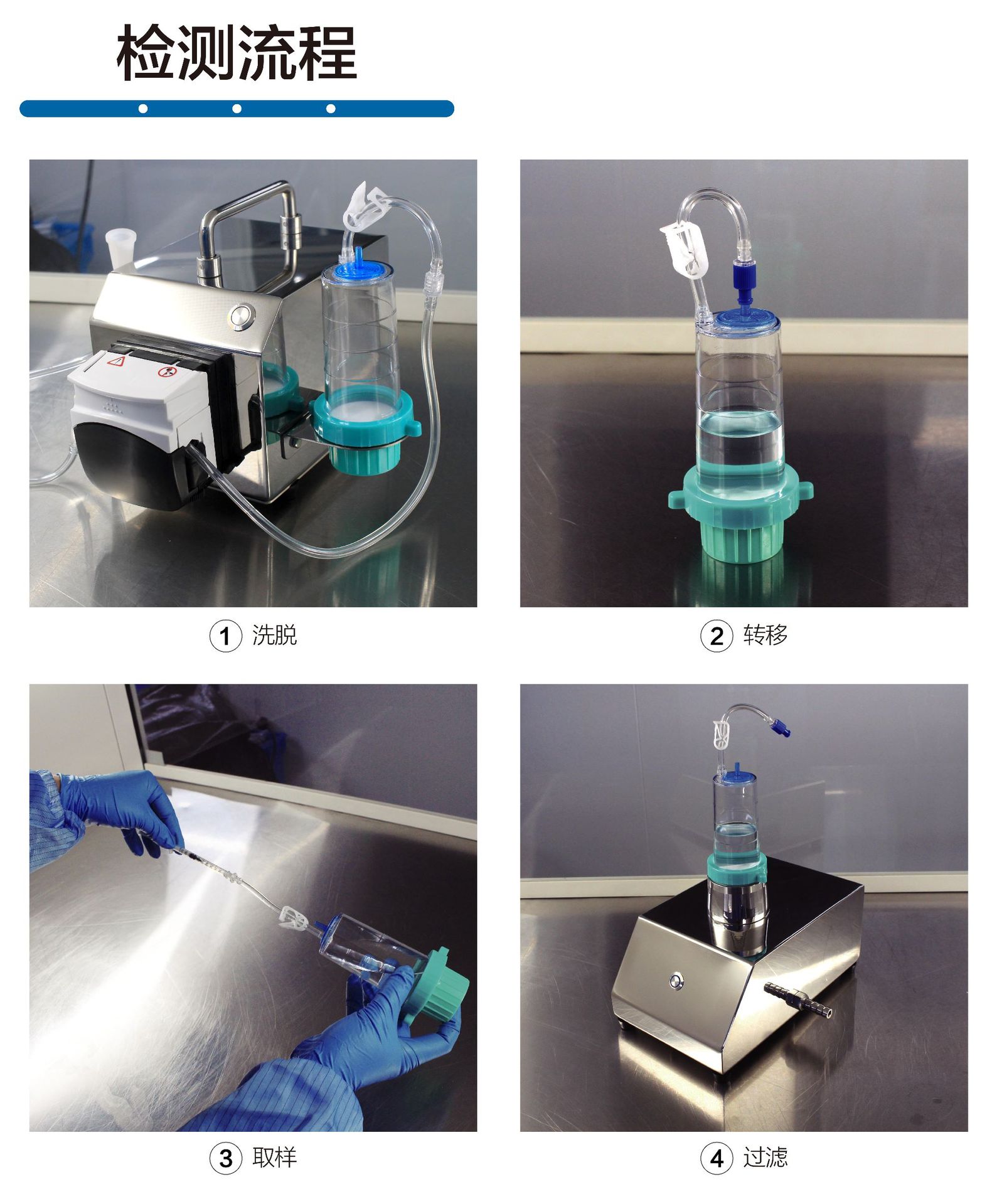 检测流程

1 洗脱

2 转移

3 取样

4 过滤